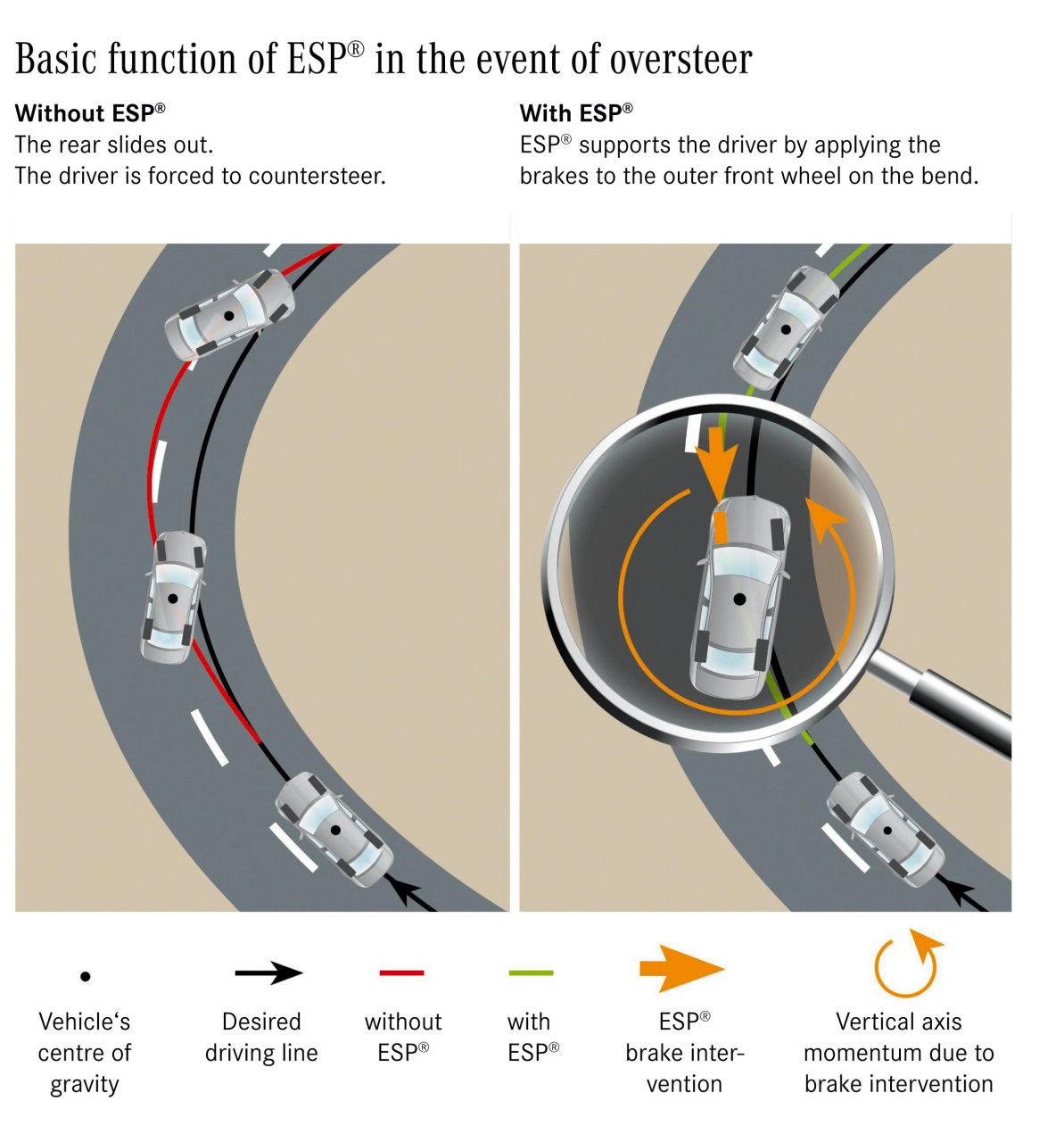 Basic function of ESP® in the event of oversteer

**Without ESP®**
The rear slides out.
The driver is forced to countersteer.

**With ESP®**
ESP® supports the driver by applying the brakes to the outer front wheel on the bend.

Vehicle‘s centre of gravity

Desired driving line

without ESP®

with ESP®

ESP® brake intervention

Vertical axis momentum due to brake intervention